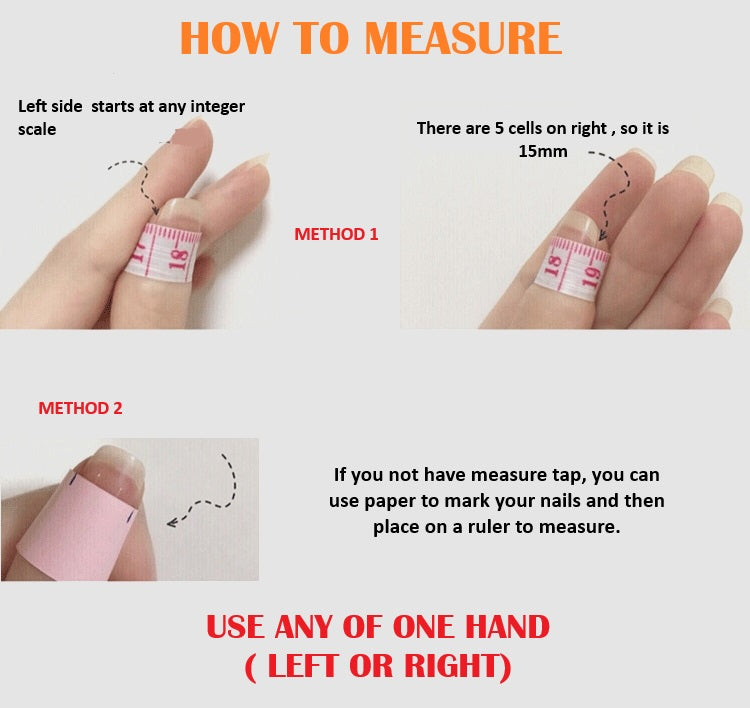 HOW TO MEASURE

Left side starts at any integer scale

17 18

METHOD 1

There are 5 cells on right , so it is 15mm

18 19

METHOD 2

If you not have measure tap, you can use paper to mark your nails and then place on a ruler to measure.

USE ANY OF ONE HAND ( LEFT OR RIGHT)