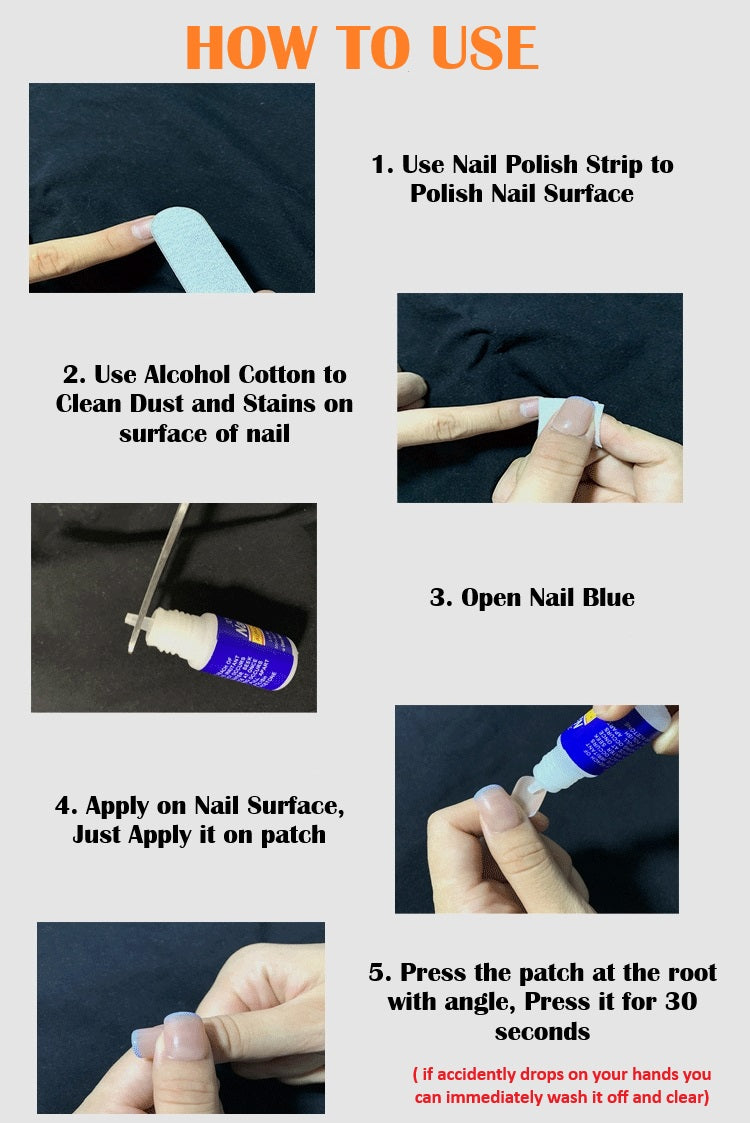 HOW TO USE

1. Use Nail Polish Strip to Polish Nail Surface

2. Use Alcohol Cotton to Clean Dust and Stains on surface of nail

3. Open Nail Blue

4. Apply on Nail Surface, Just Apply it on patch

5. Press the patch at the root with angle, Press it for 30 seconds

( if accidently drops on your hands you can immediately wash it off and clear)